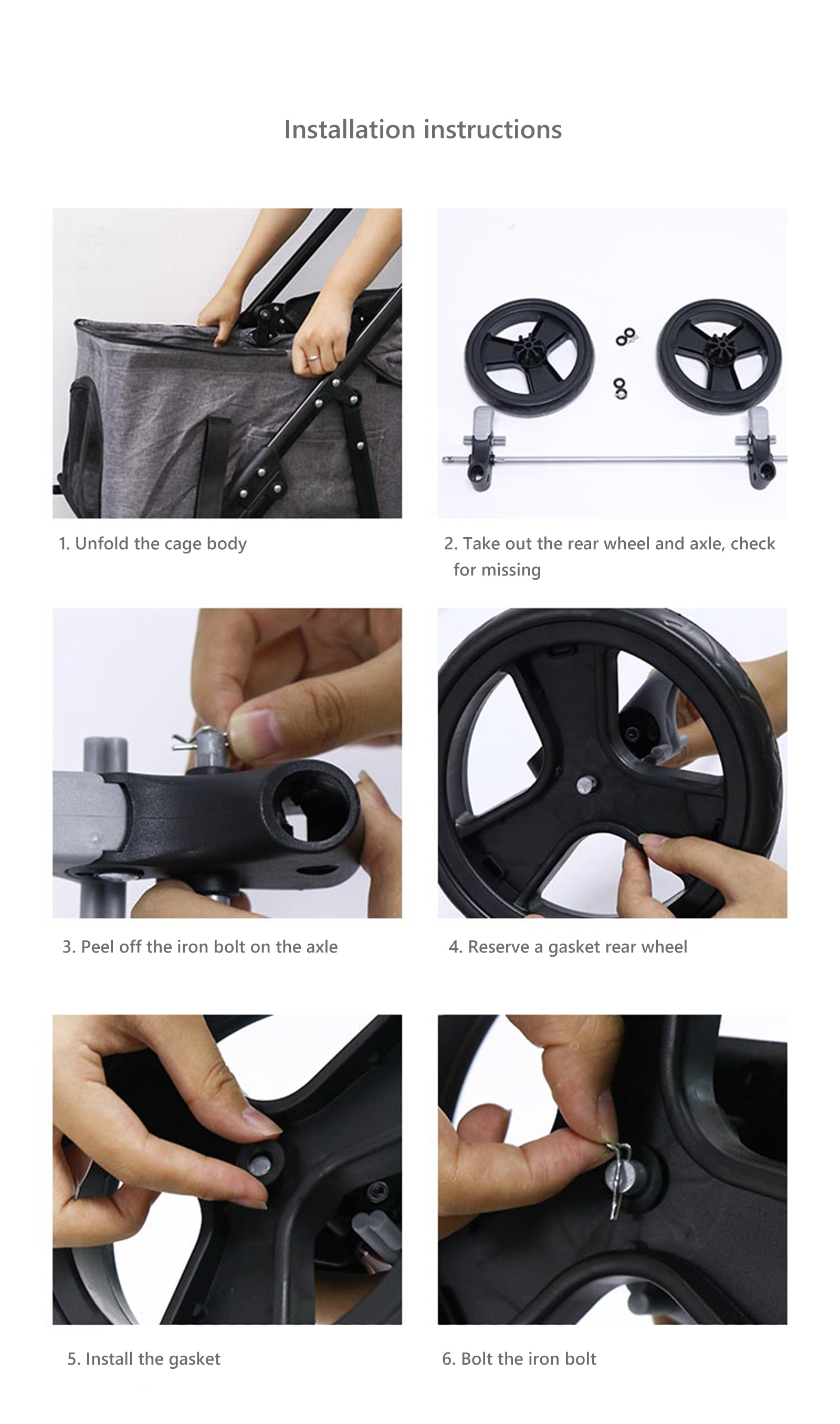 Installation instructions

1. Unfold the cage body

2. Take out the rear wheel and axle, check for missing

3. Peel off the iron bolt on the axle

4. Reserve a gasket rear wheel

5. Install the gasket

6. Bolt the iron bolt