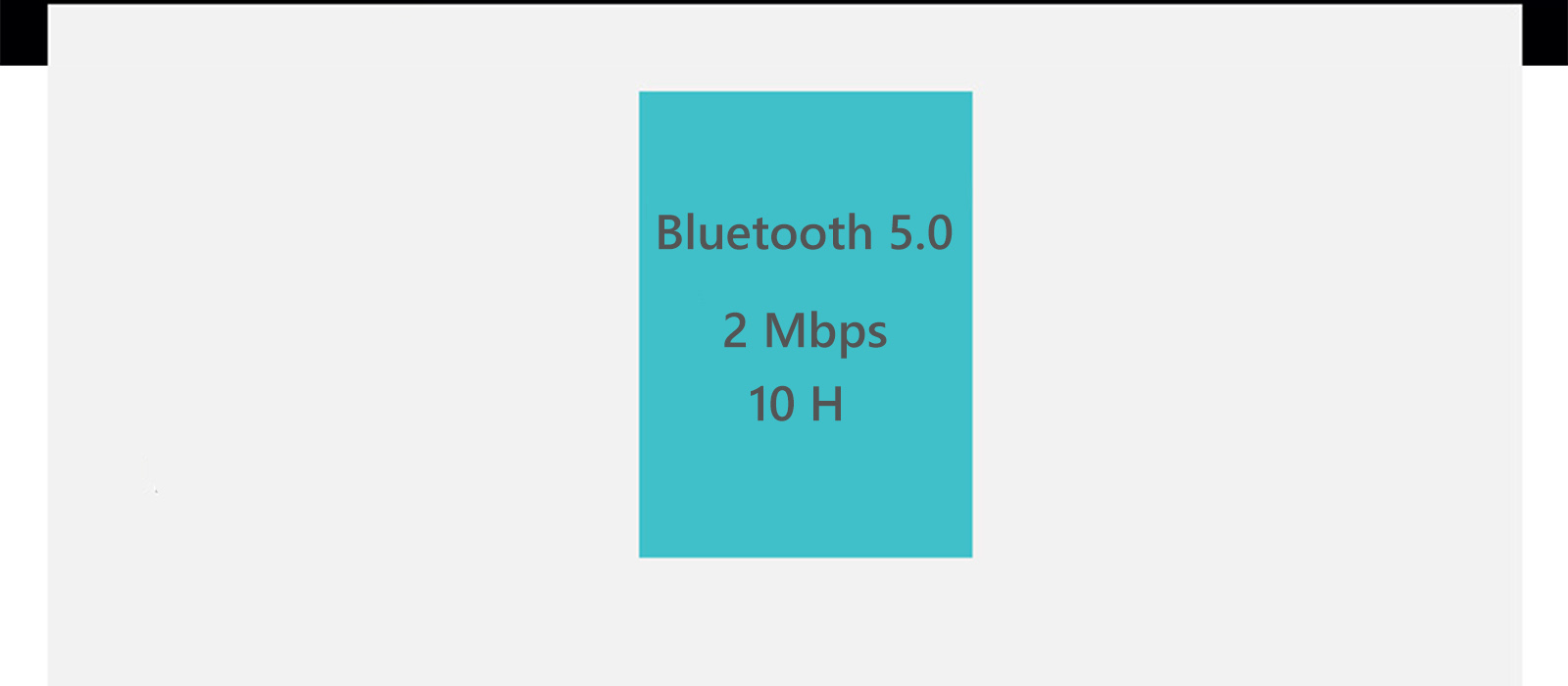 Bluetooth 5.0

2 Mbps
10 H