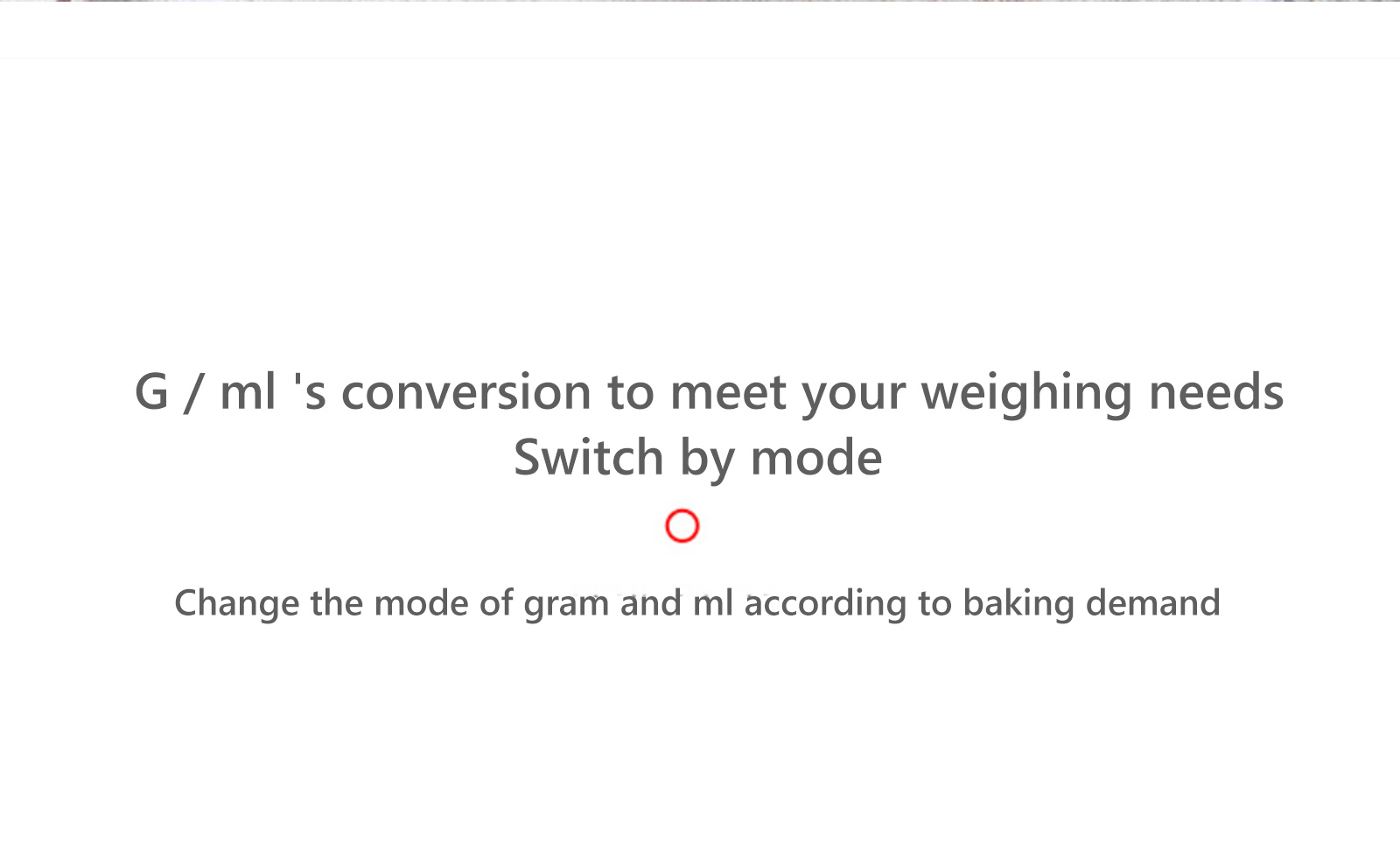 G / ml 's conversion to meet your weighing needs
Switch by mode

Change the mode of gram and ml according to baking demand