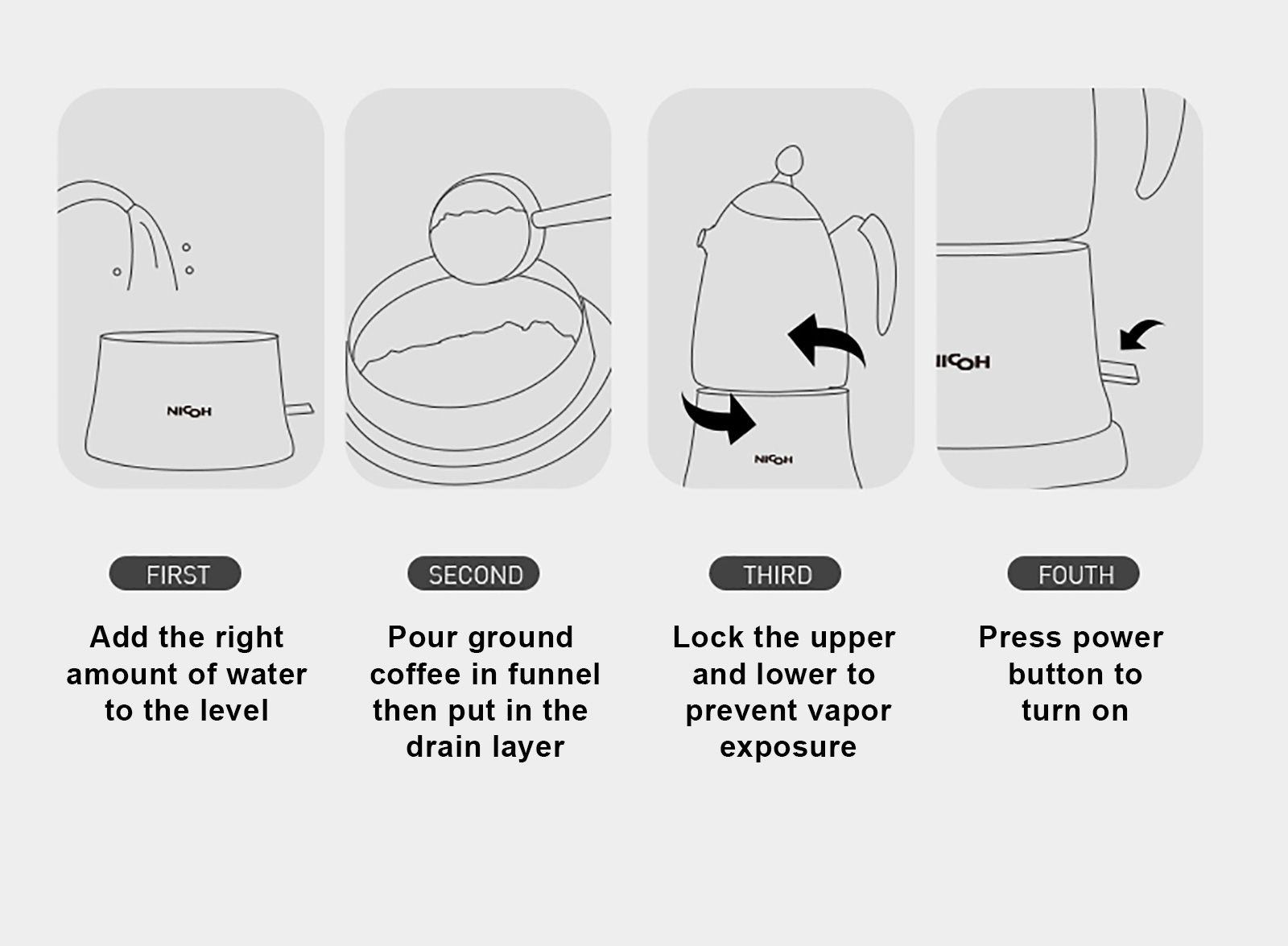 NICOH

NICOH

IICOH

FIRST

Add the right amount of water to the level

SECOND

Pour ground coffee in funnel then put in the drain layer

THIRD

Lock the upper and lower to prevent vapor exposure

FOUTH

Press power button to turn on