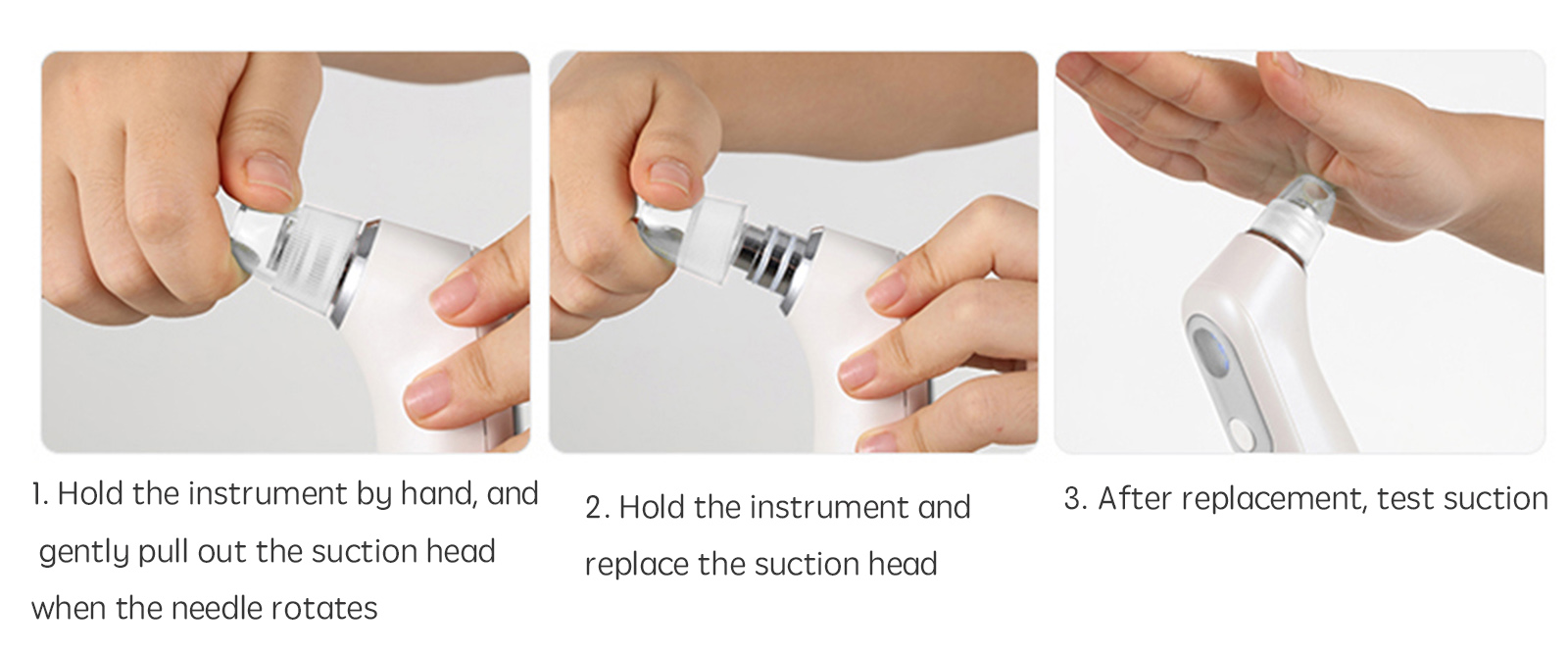 1. Hold the instrument by hand, and gently pull out the suction head when the needle rotates

2. Hold the instrument and replace the suction head

3. After replacement, test suction