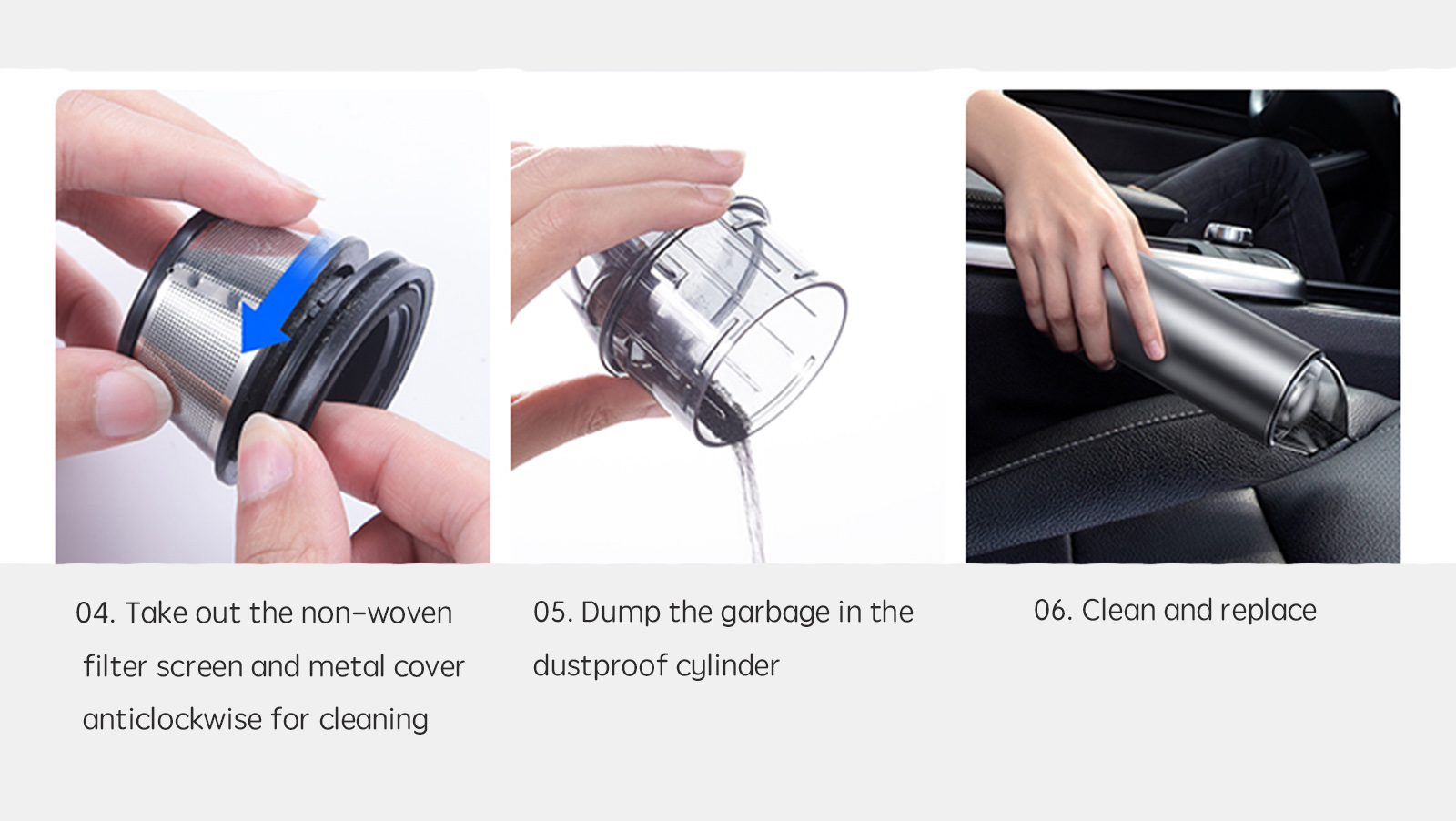 04. Take out the non-woven filter screen and metal cover anticlockwise for cleaning

05. Dump the garbage in the dustproof cylinder

06. Clean and replace