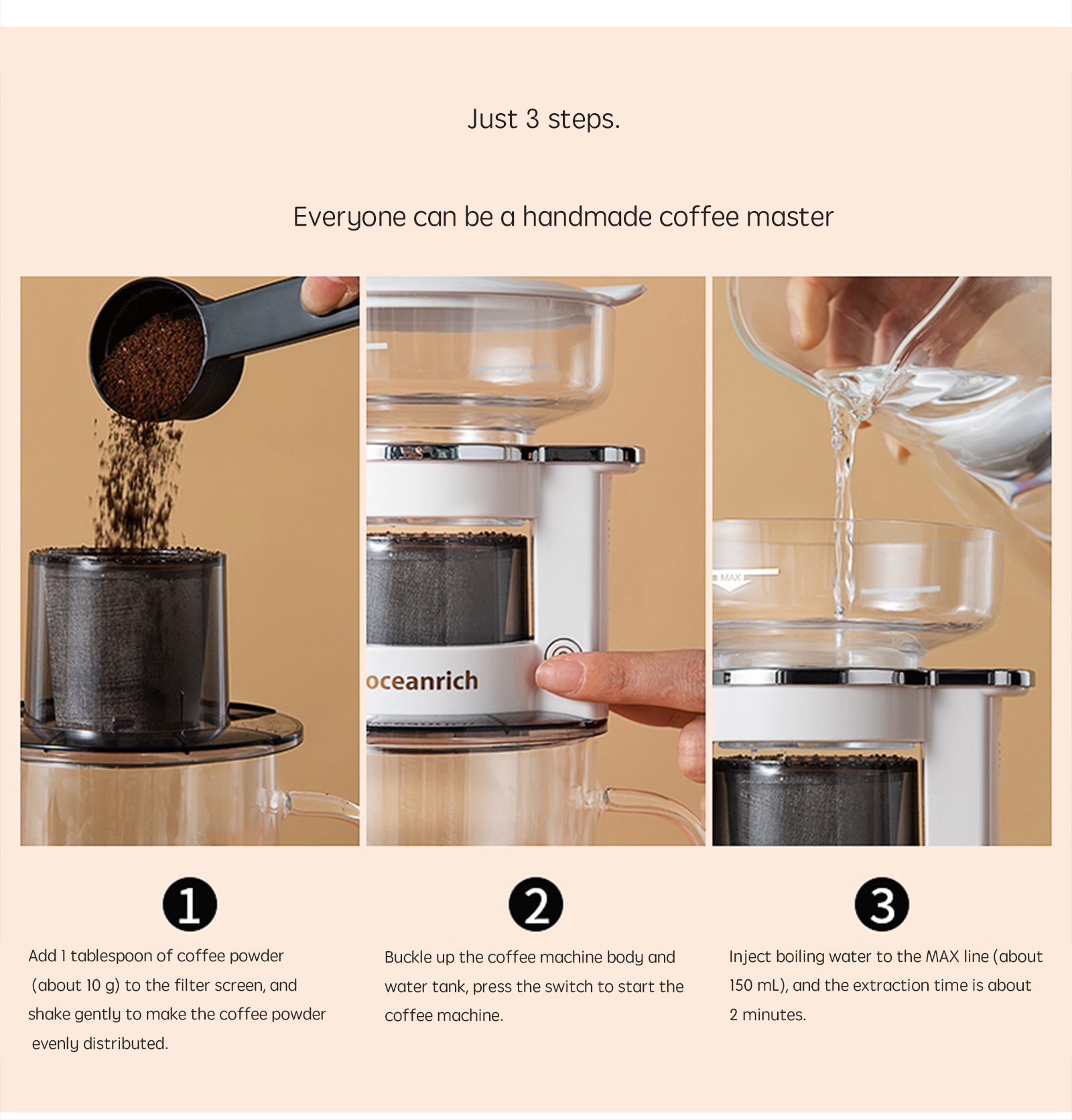 Just 3 steps.

Everyone can be a handmade coffee master

oceanrich

MAX

1

Add 1 tablespoon of coffee powder (about 10 g) to the filter screen, and shake gently to make the coffee powder evenly distributed.

2

Buckle up the coffee machine body and water tank, press the switch to start the coffee machine.

3

Inject boiling water to the MAX line (about 150 mL), and the extraction time is about 2 minutes.