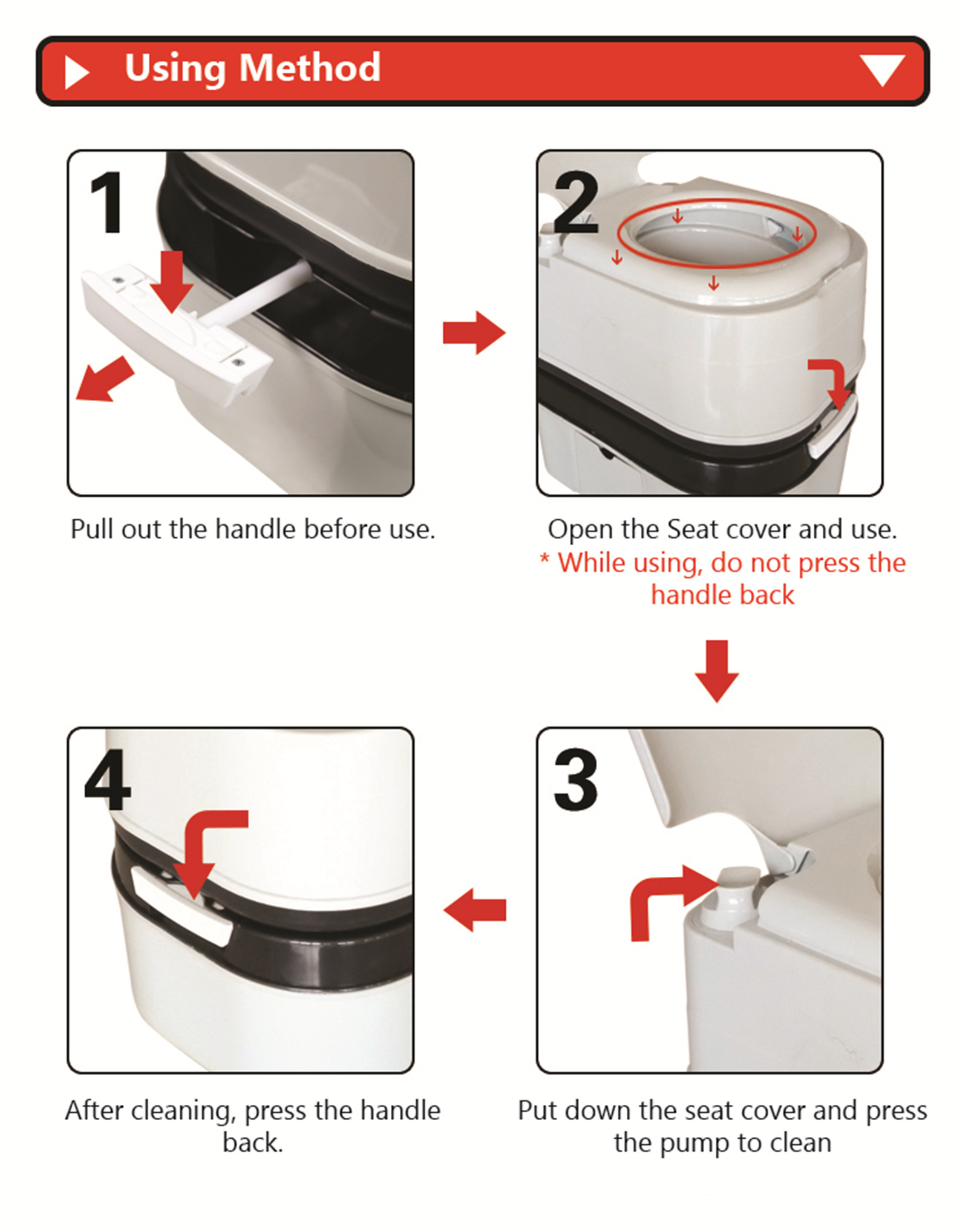 Using Method

1

Pull out the handle before use.

2

Open the Seat cover and use.
* While using, do not press the handle back

3

Put down the seat cover and press the pump to clean

4

After cleaning, press the handle back.