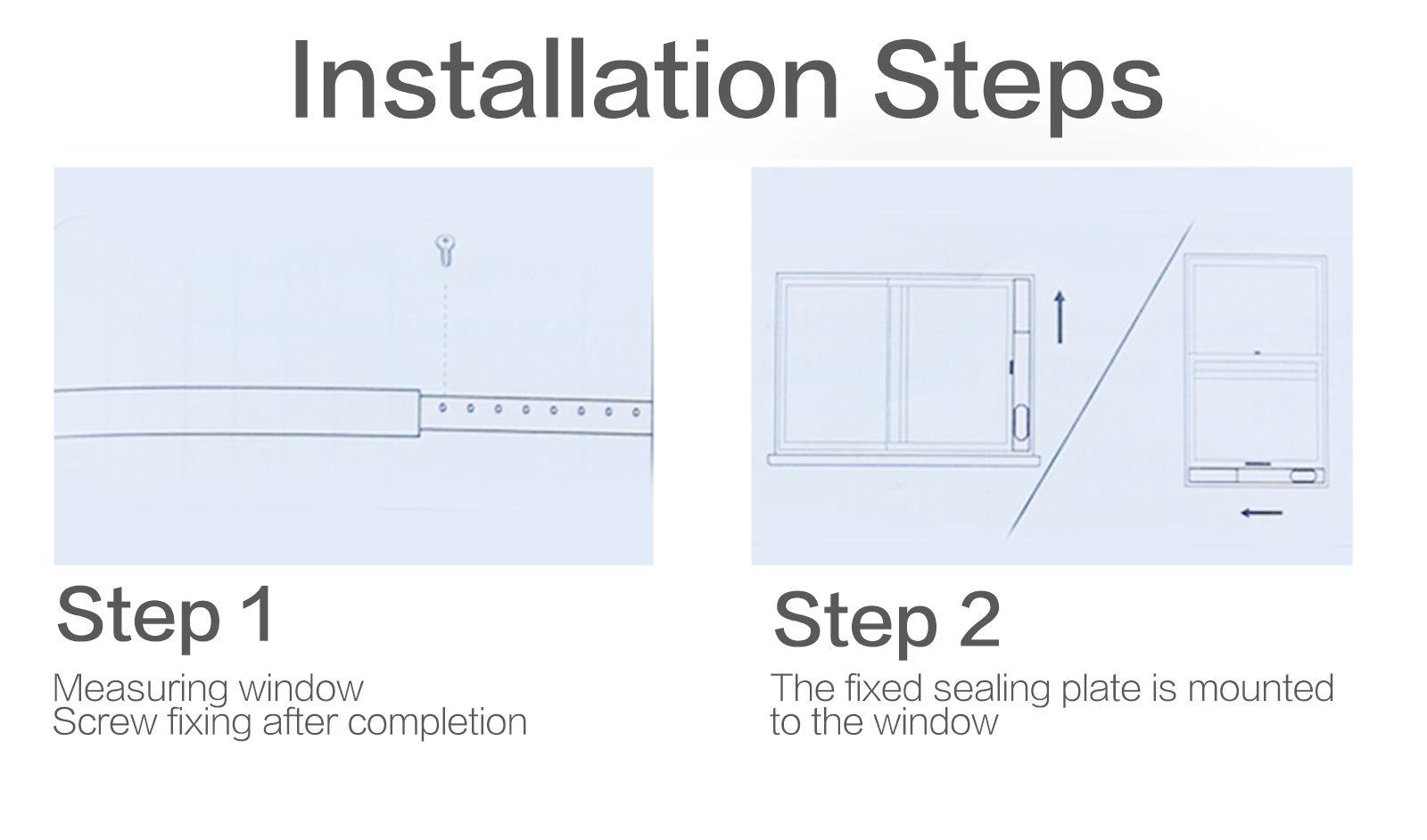 Installation Steps

Step 1

Measuring window
Screw fixing after completion

Step 2

The fixed sealing plate is mounted to the window