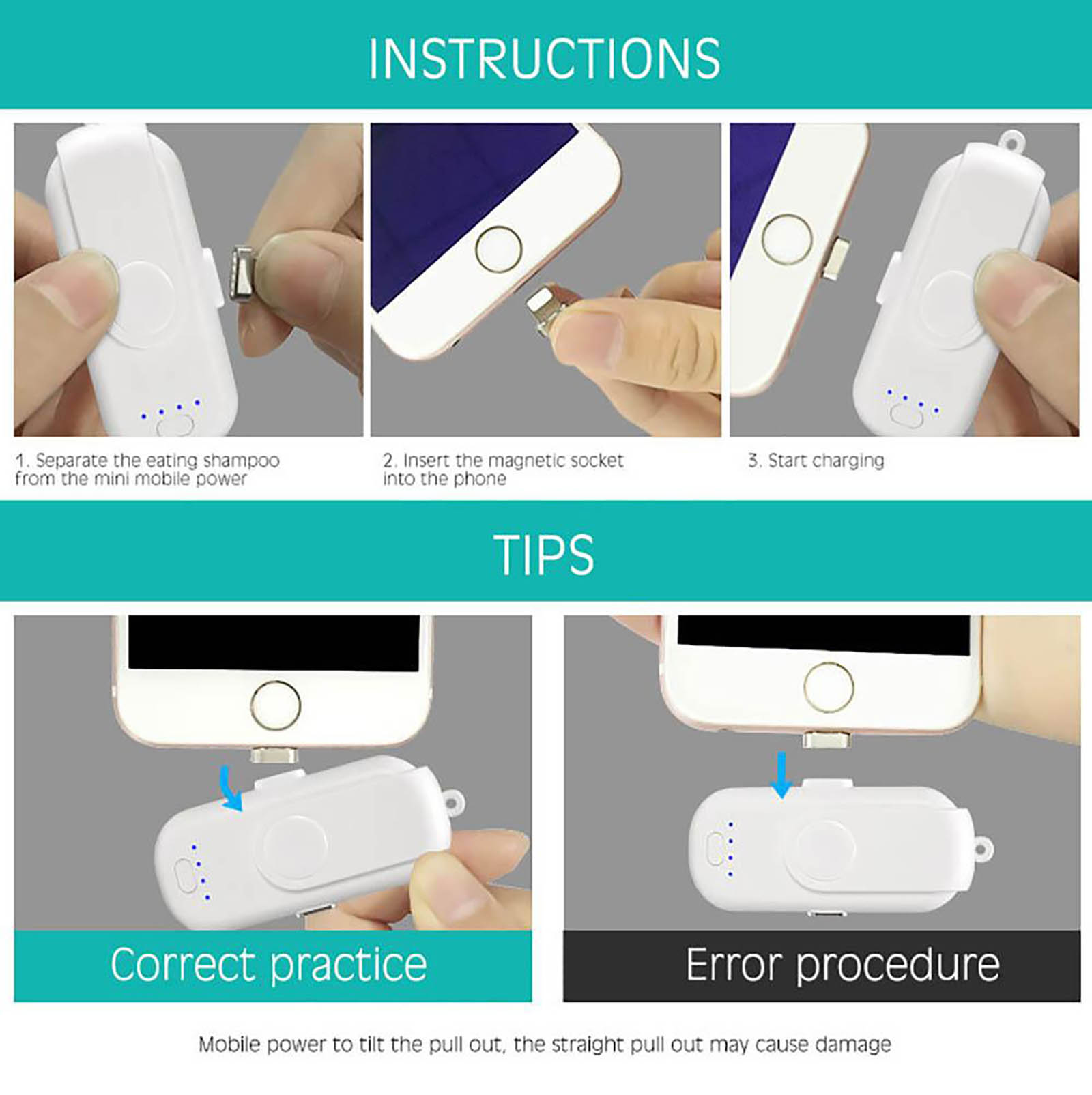 INSTRUCTIONS

1. Separate the eating shampoo from the mini mobile power

2. Insert the magnetic socket into the phone

3. Start charging

TIPS

Correct practice

Error procedure

Mobile power to tilt the pull out, the straight pull out may cause damage