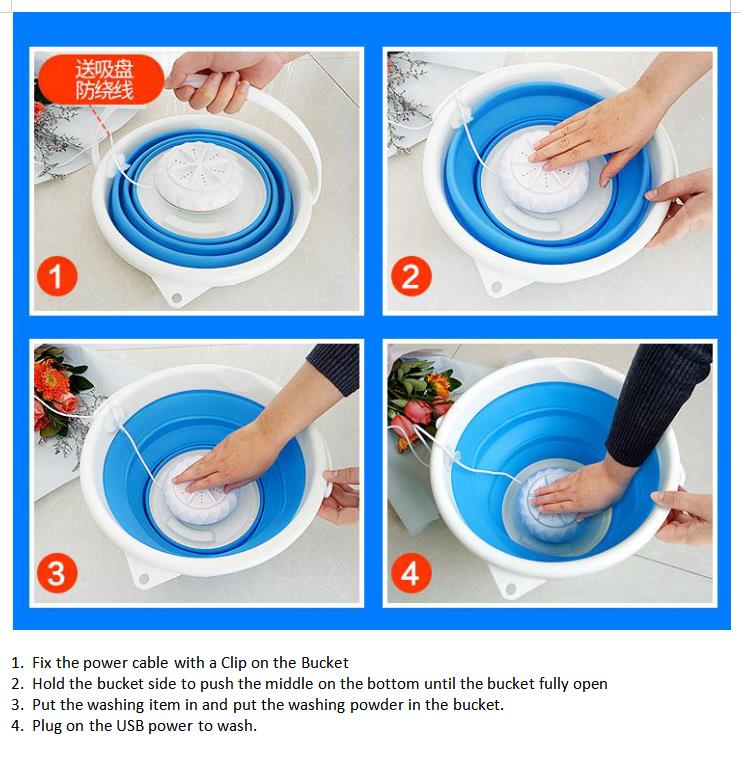 送吸盘
防绕线

1

2

3

4

1. Fix the power cable with a Clip on the Bucket
2. Hold the bucket side to push the middle on the bottom until the bucket fully open
3. Put the washing item in and put the washing powder in the bucket.
4. Plug on the USB power to wash.