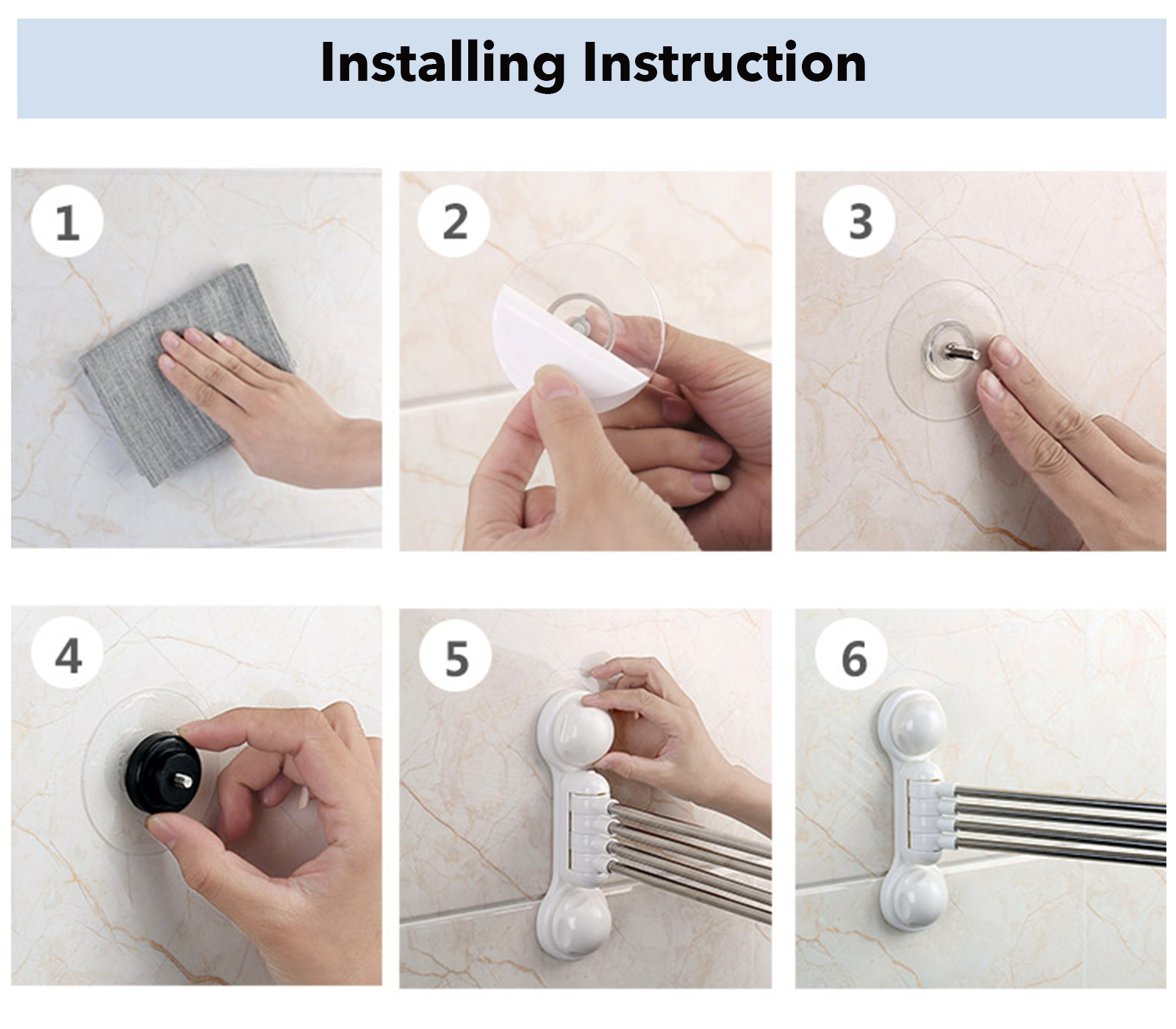 Installing Instruction

1

2

3

4

5

6