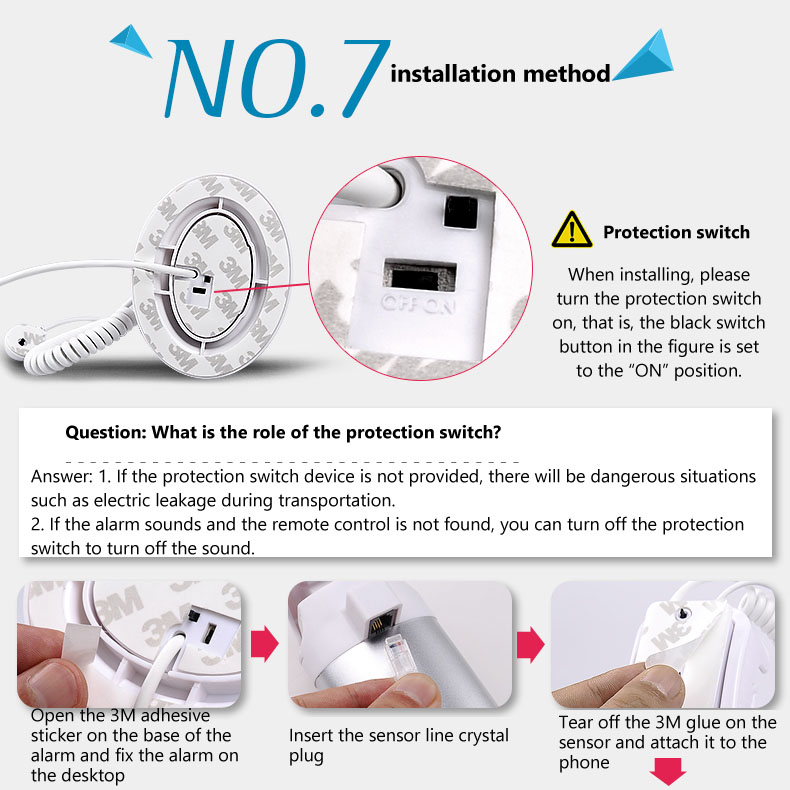 NO.7 installation method

OFF ON

Protection switch

When installing, please turn the protection switch on, that is, the black switch button in the figure is set to the "ON" position.

Question: What is the role of the protection switch?

Answer: 1. If the protection switch device is not provided, there will be dangerous situations such as electric leakage during transportation.
2. If the alarm sounds and the remote control is not found, you can turn off the protection switch to turn off the sound.

Open the 3M adhesive sticker on the base of the alarm and fix the alarm on the desktop

Insert the sensor line crystal plug

Tear off the 3M glue on the sensor and attach it to the phone